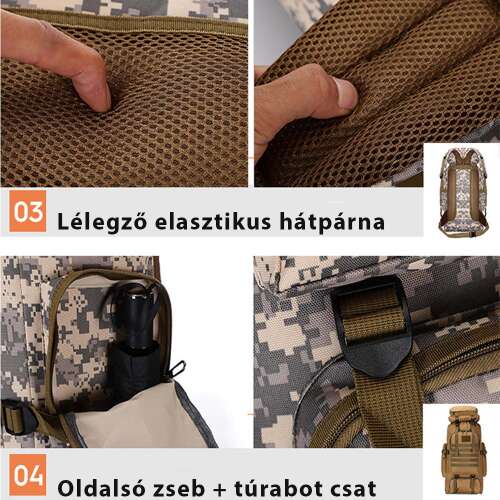 03 Lélegző elasztikus hátpárna

04 Oldalsó zseb + túrabot csat