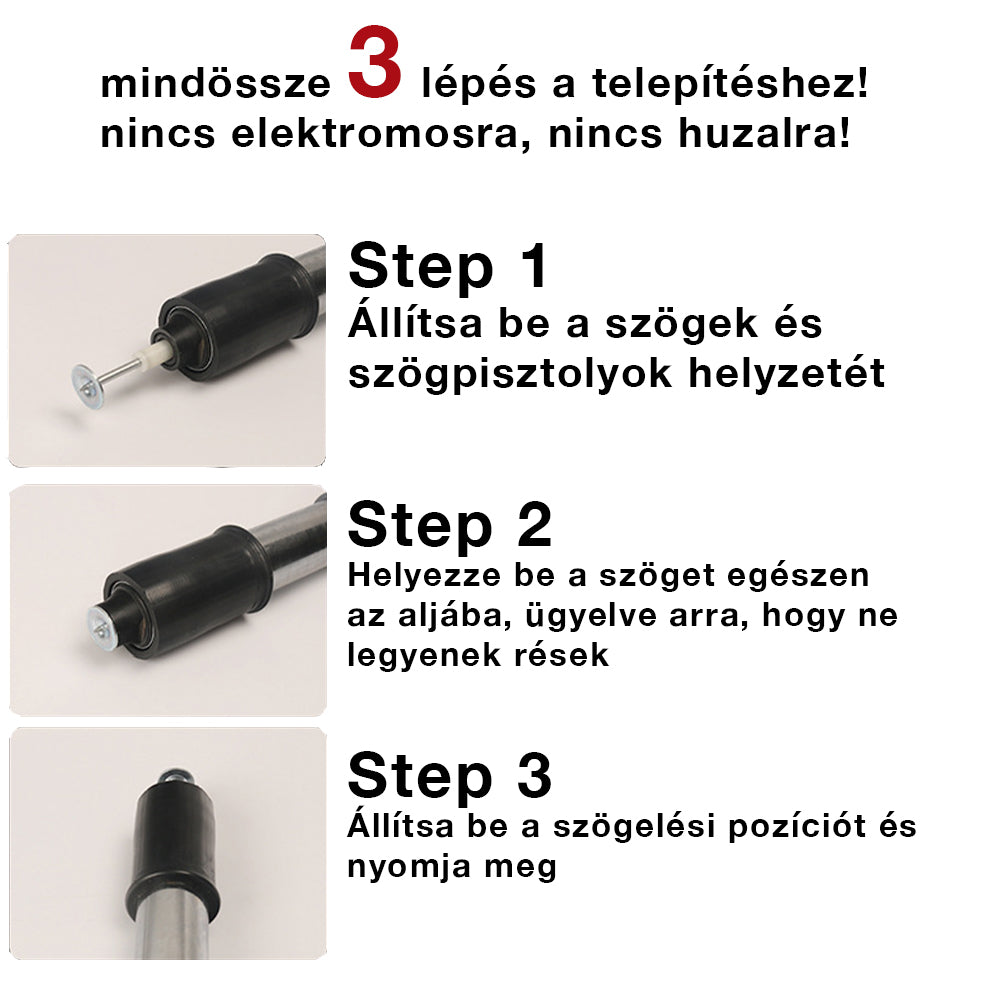 mindössze 3 lépés a telepítéshez!
nincs elektromosra, nincs huzalra!

Step 1
Állítsa be a szögek és szögpisztolyok helyzetét

Step 2
Helyezze be a szöget egészen az aljába, ügyelve arra, hogy ne legyenek rések

Step 3
Állítsa be a szögelési pozíciót és nyomja meg