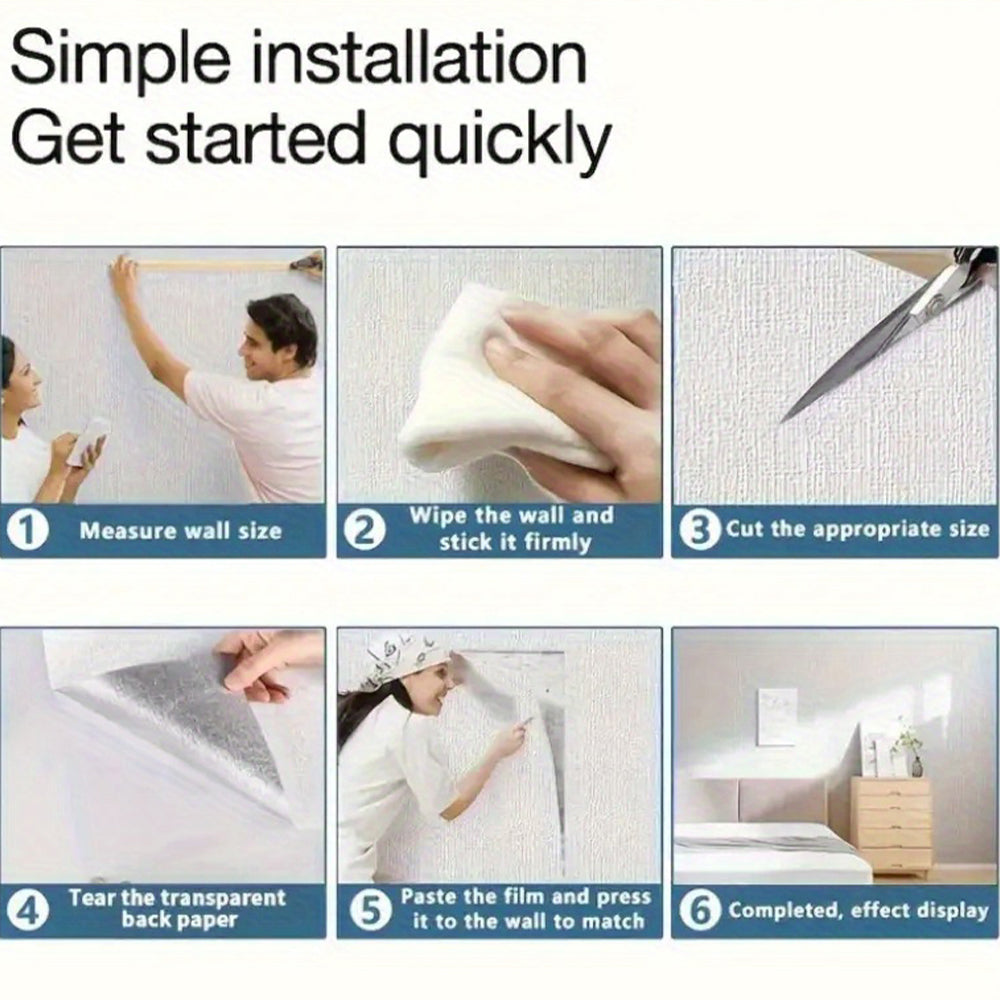 Simple installation
Get started quickly

1 Measure wall size

2 Wipe the wall and stick it firmly

3 Cut the appropriate size

4 Tear the transparent back paper

5 Paste the film and press it to the wall to match

6 Completed, effect display